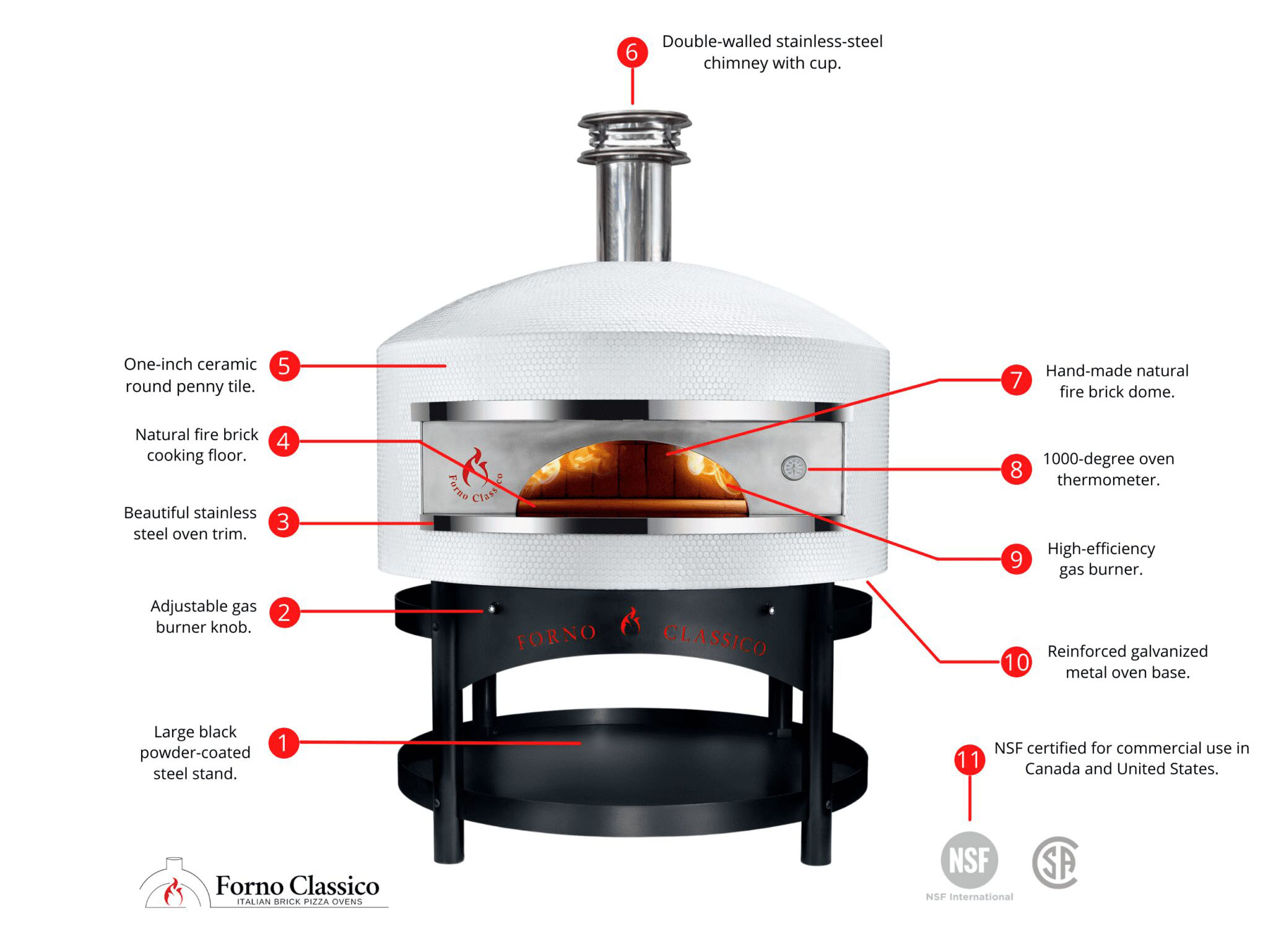 6 Double-walled stainless-steel chimney with cup.

One-inch ceramic round penny tile. 5

Natural fire brick cooking floor. 4

Beautiful stainless steel oven trim. 3

Adjustable gas burner knob. 2

Large black powder-coated steel stand. 1

7 Hand-made natural fire brick dome.

8 1000-degree oven thermometer.

9 High-efficiency gas burner.

10 Reinforced galvanized metal oven base.

11 NSF certified for commercial use in Canada and United States.

Forno Classico

FORNO CLASSICO

Forno Classico
ITALIAN BRICK PIZZA OVENS

NSF
NSF International

SA